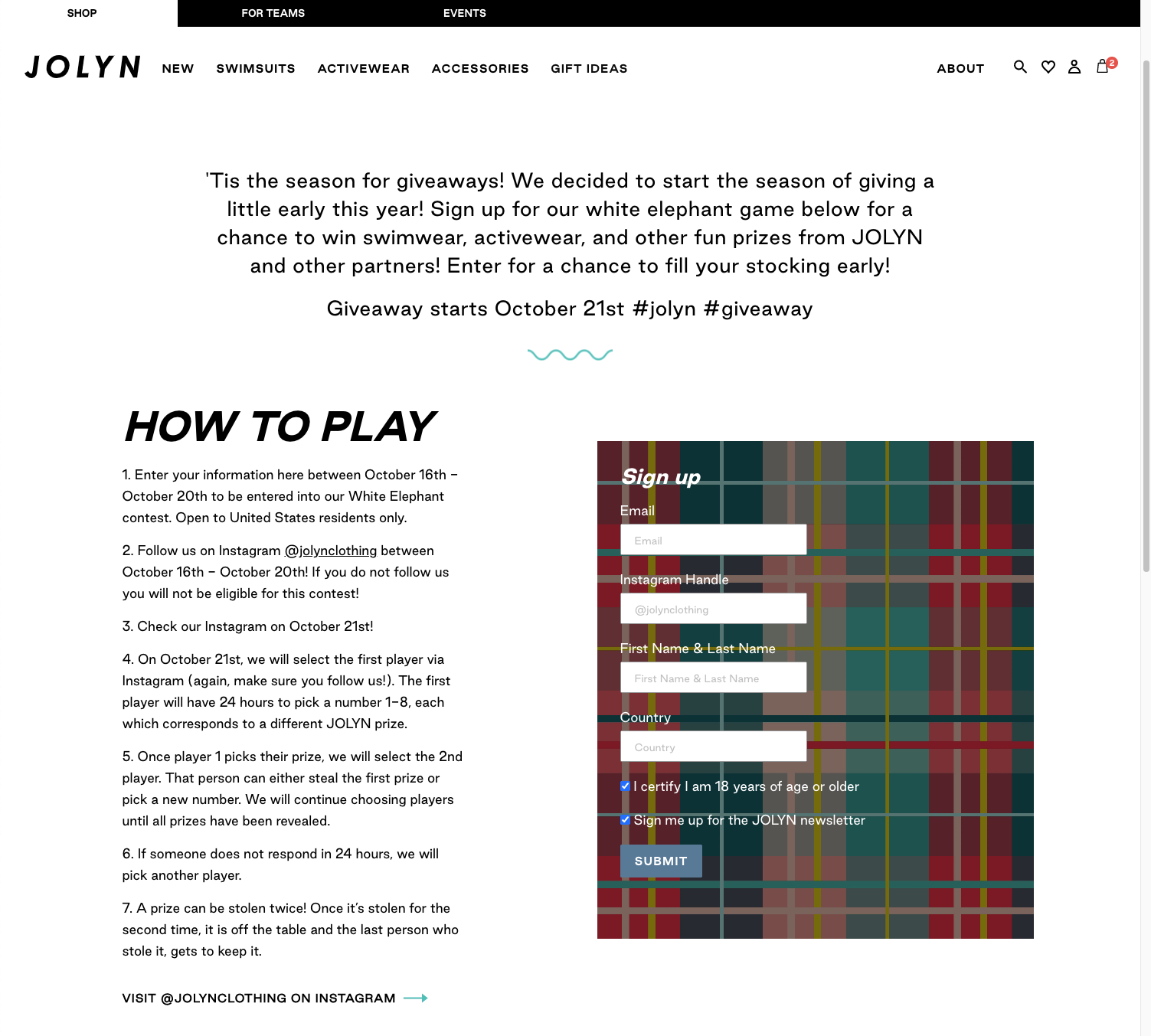 SHOP FOR TEAMS EVENTS

JOLYN NEW SWIMSUITS ACTIVEWEAR ACCESSORIES GIFT IDEAS ABOUT 2

'Tis the season for giveaways! We decided to start the season of giving a little early this year! Sign up for our white elephant game below for a chance to win swimwear, activewear, and other fun prizes from JOLYN and other partners! Enter for a chance to fill your stocking early!

Giveaway starts October 21st #jolyn #giveaway

HOW TO PLAY

1. Enter your information here between October 16th – October 20th to be entered into our White Elephant contest. Open to United States residents only.

2. Follow us on Instagram @jolynclothing between October 16th – October 20th! If you do not follow us you will not be eligible for this contest!

3. Check our Instagram on October 21st!

4. On October 21st, we will select the first player via Instagram (again, make sure you follow us!). The first player will have 24 hours to pick a number 1–8, each which corresponds to a different JOLYN prize.

5. Once player 1 picks their prize, we will select the 2nd player. That person can either steal the first prize or pick a new number. We will continue choosing players until all prizes have been revealed.

6. If someone does not respond in 24 hours, we will pick another player.

7. A prize can be stolen twice! Once it's stolen for the second time, it is off the table and the last person who stole it, gets to keep it.

VISIT @JOLYNCLOTHING ON INSTAGRAM

Sign up

Email

Email

Instagram Handle

@jolynclothing

First Name & Last Name

First Name & Last Name

Country

Country

I certify I am 18 years of age or older

Sign me up for the JOLYN newsletter

SUBMIT